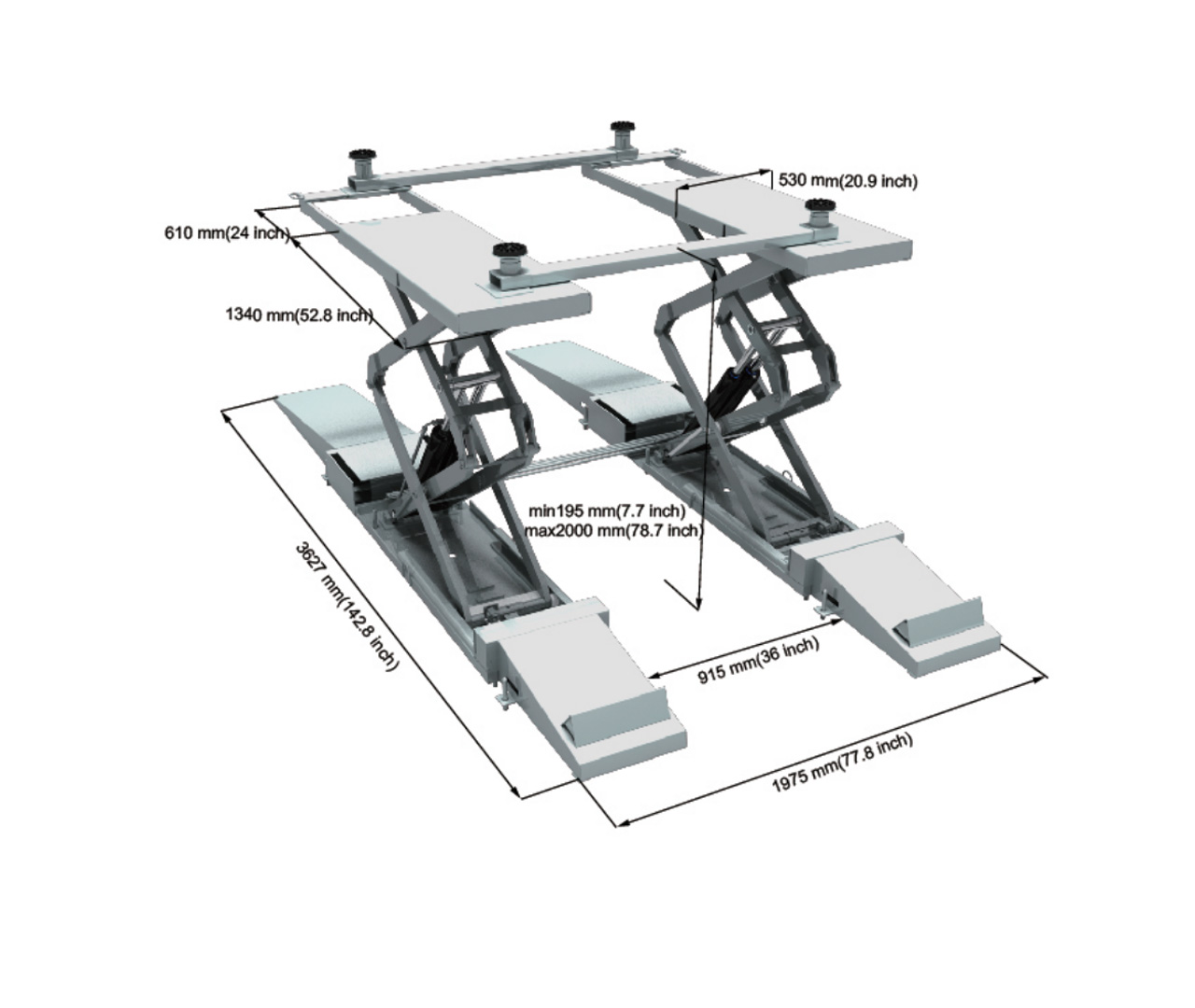 530 mm(20.9 inch)

610 mm(24 inch)

1340 mm(52.8 inch)

min195 mm(7.7 inch)
max2000 mm(78.7 inch)

3627 mm(142.8 inch)

915 mm(36 inch)

1975 mm(77.8 inch)